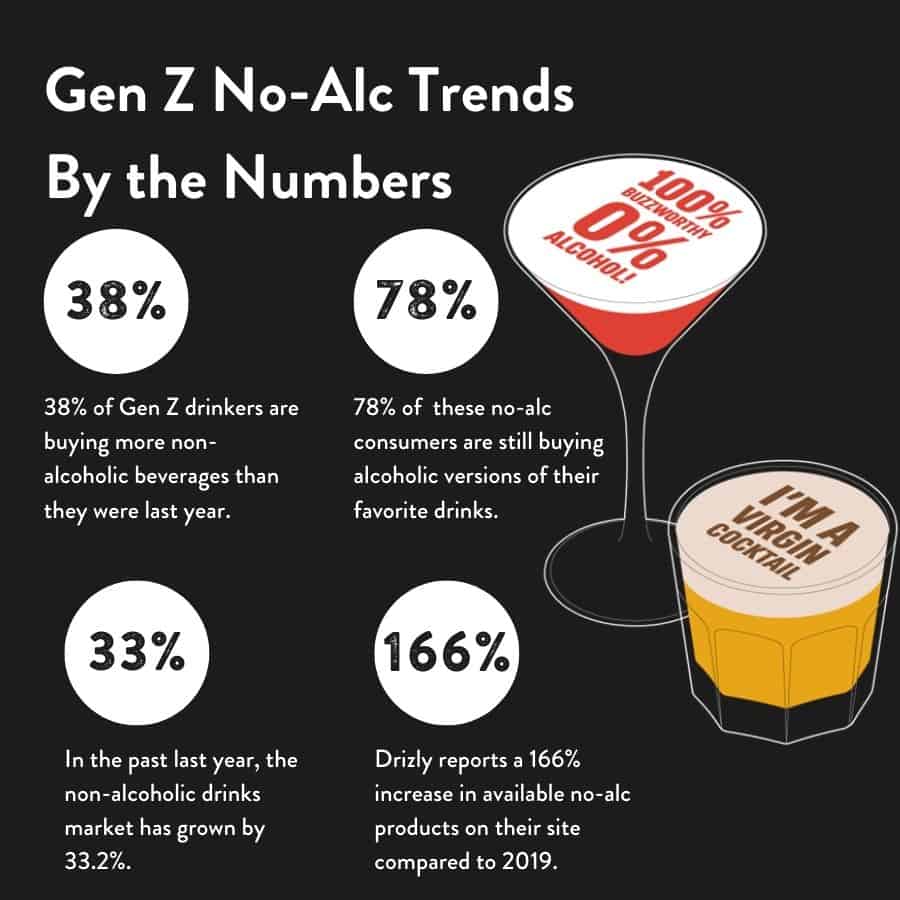 Gen Z No-Alc Trends By the Numbers

100% BUZZWORTHY 0% ALCOHOL!

38%

38% of Gen Z drinkers are buying more non-alcoholic beverages than they were last year.

78%

78% of these no-alc consumers are still buying alcoholic versions of their favorite drinks.

I'M A VIRGIN COCKTAIL

33%

In the past last year, the non-alcoholic drinks market has grown by 33.2%.

166%

Drizly reports a 166% increase in available no-alc products on their site compared to 2019.